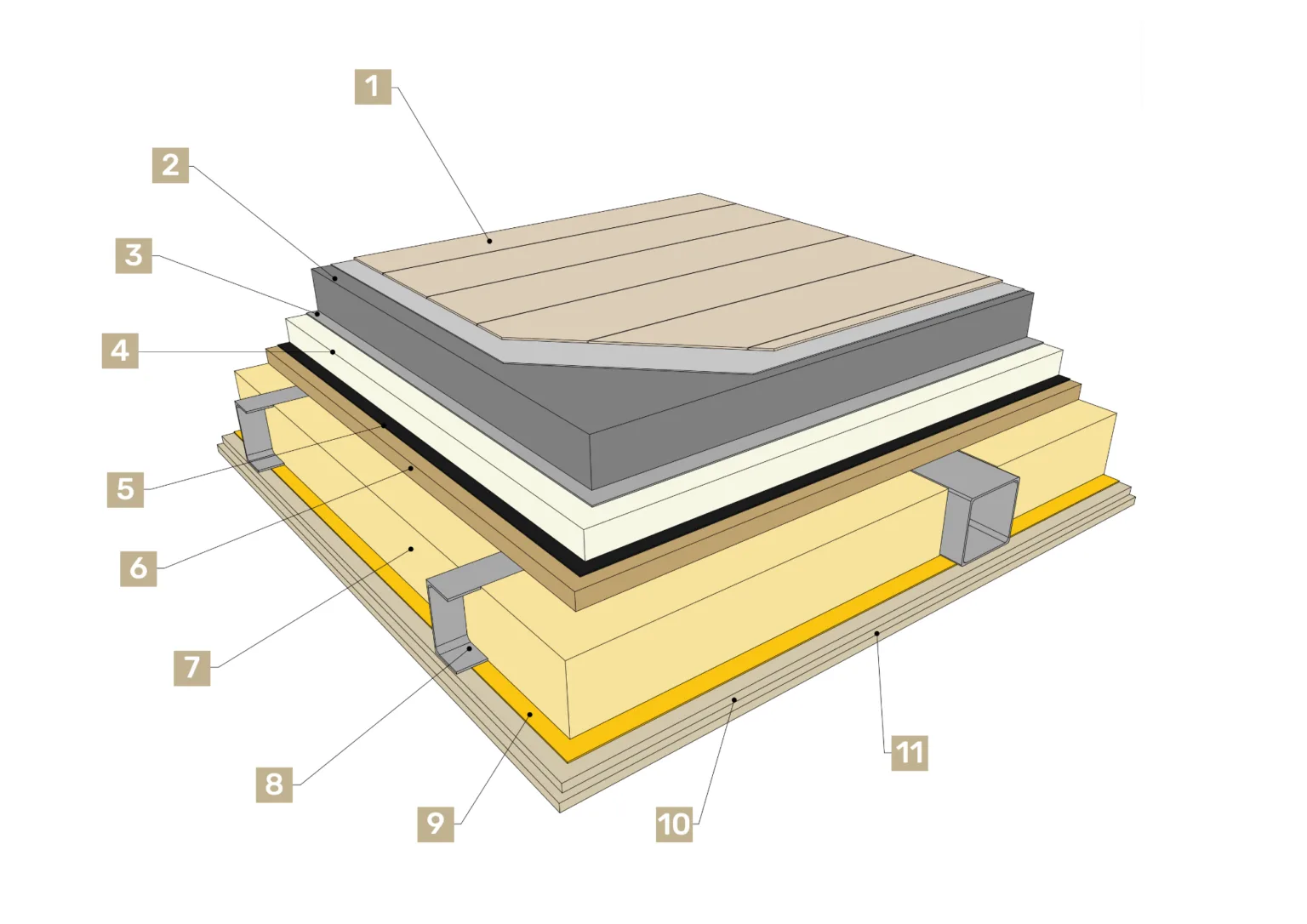 1
2
3
4
5
6
7
8
9
10
11