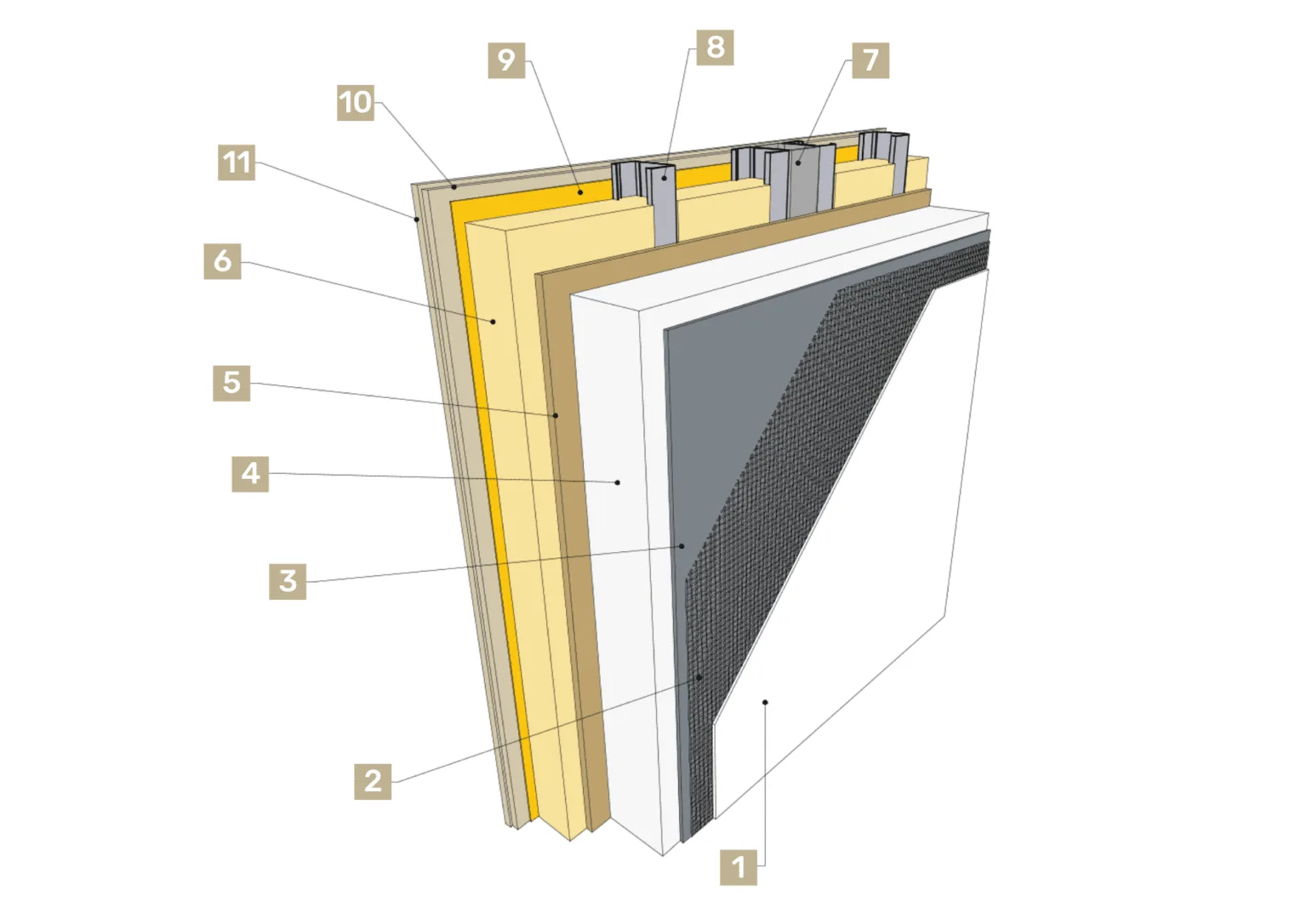 9
8
7
10
11
6
5
4
3
2
1