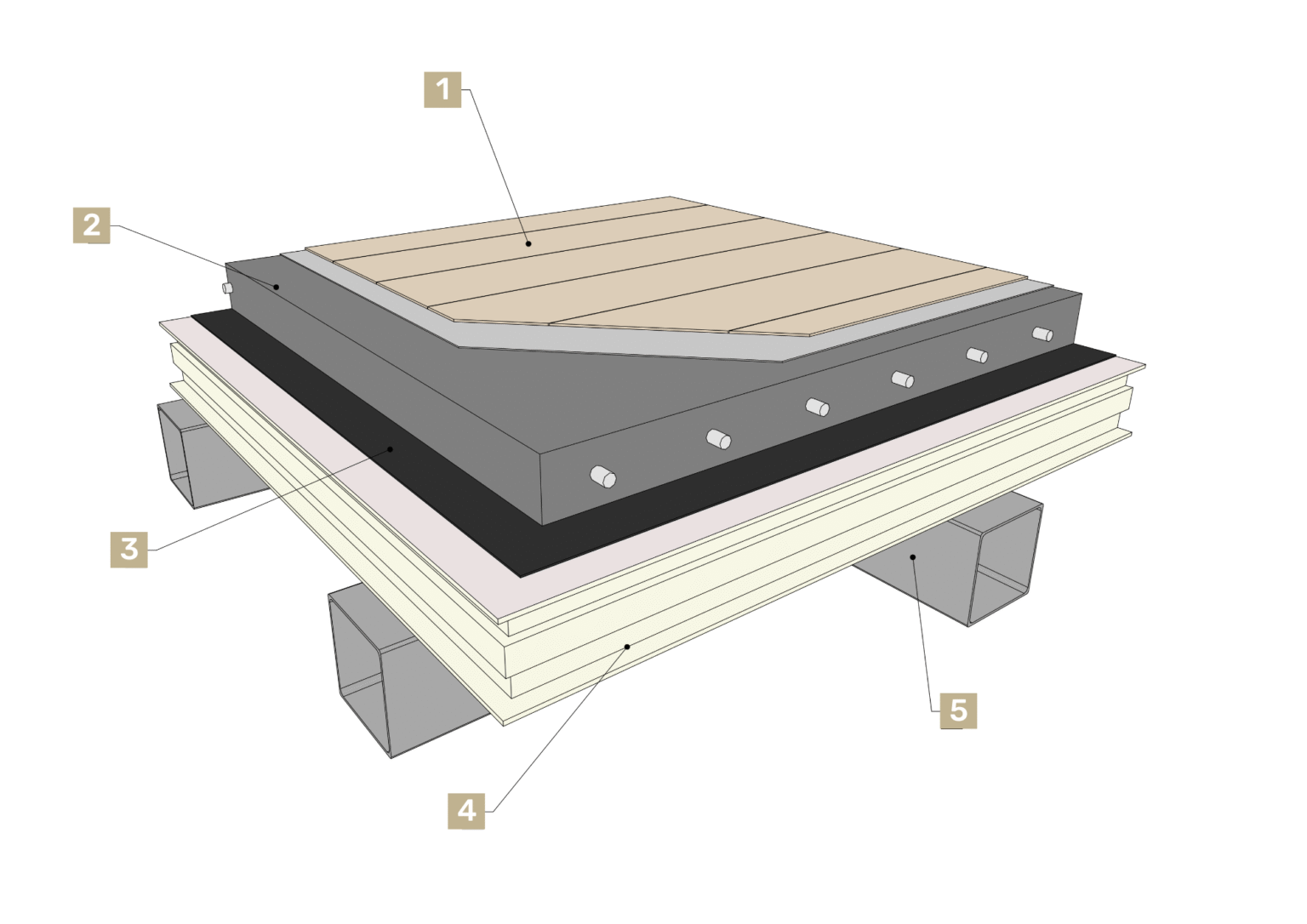 1
2
3
4
5